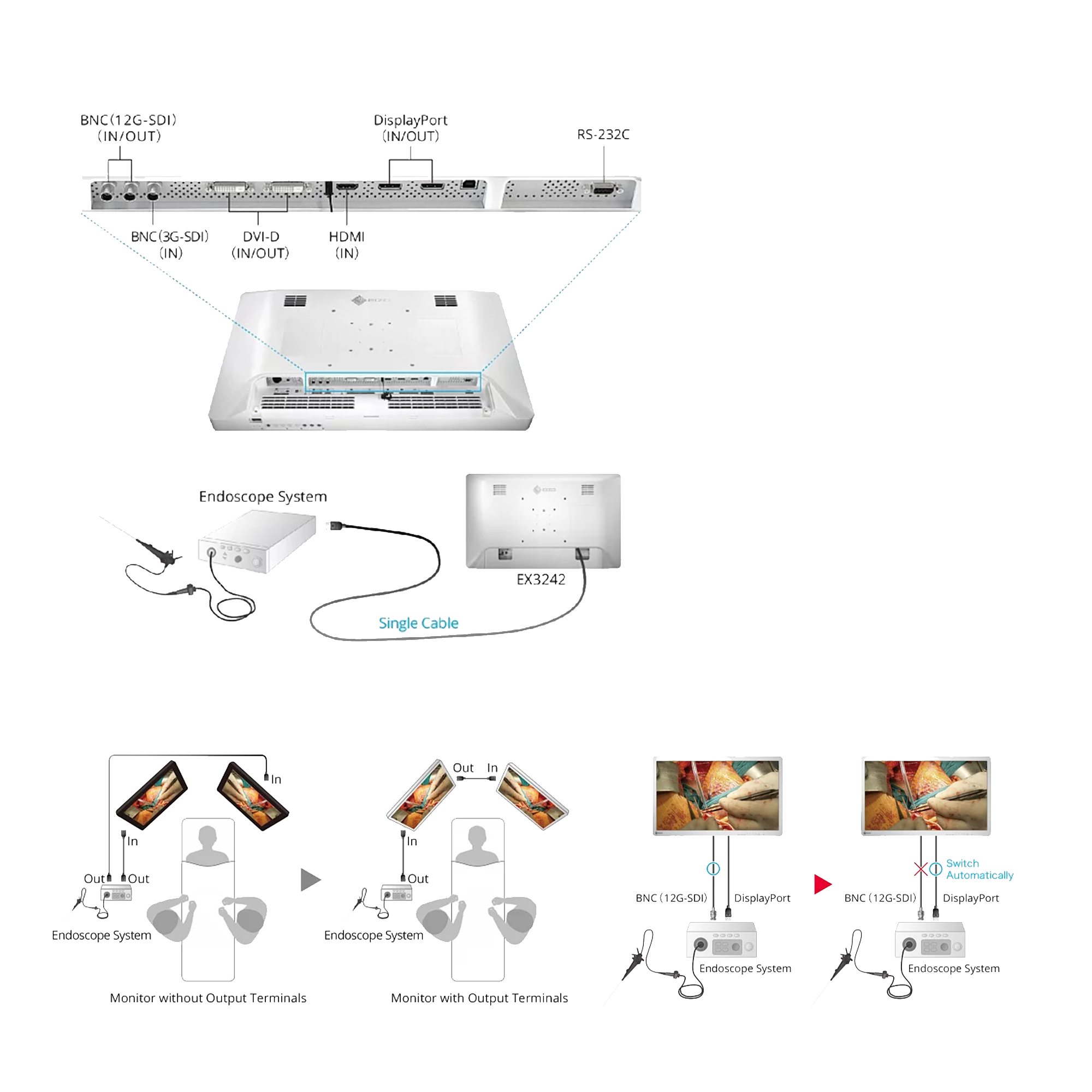 BNC(12G-SDI)
(IN/OUT)

DisplayPort
(IN/OUT)

RS-232C

BNC(3G-SDI)
(IN)

DVI-D
(IN/OUT)

HDMI
(IN)

Endoscope System

EX3242

Single Cable

In

In

Out

Out

Endoscope System

Monitor without Output Terminals

Out

In

In

Out

Endoscope System

Monitor with Output Terminals

BNC (12G-SDI)

DisplayPort

Endoscope System

Switch Automatically

BNC (12G-SDI)

DisplayPort

Endoscope System