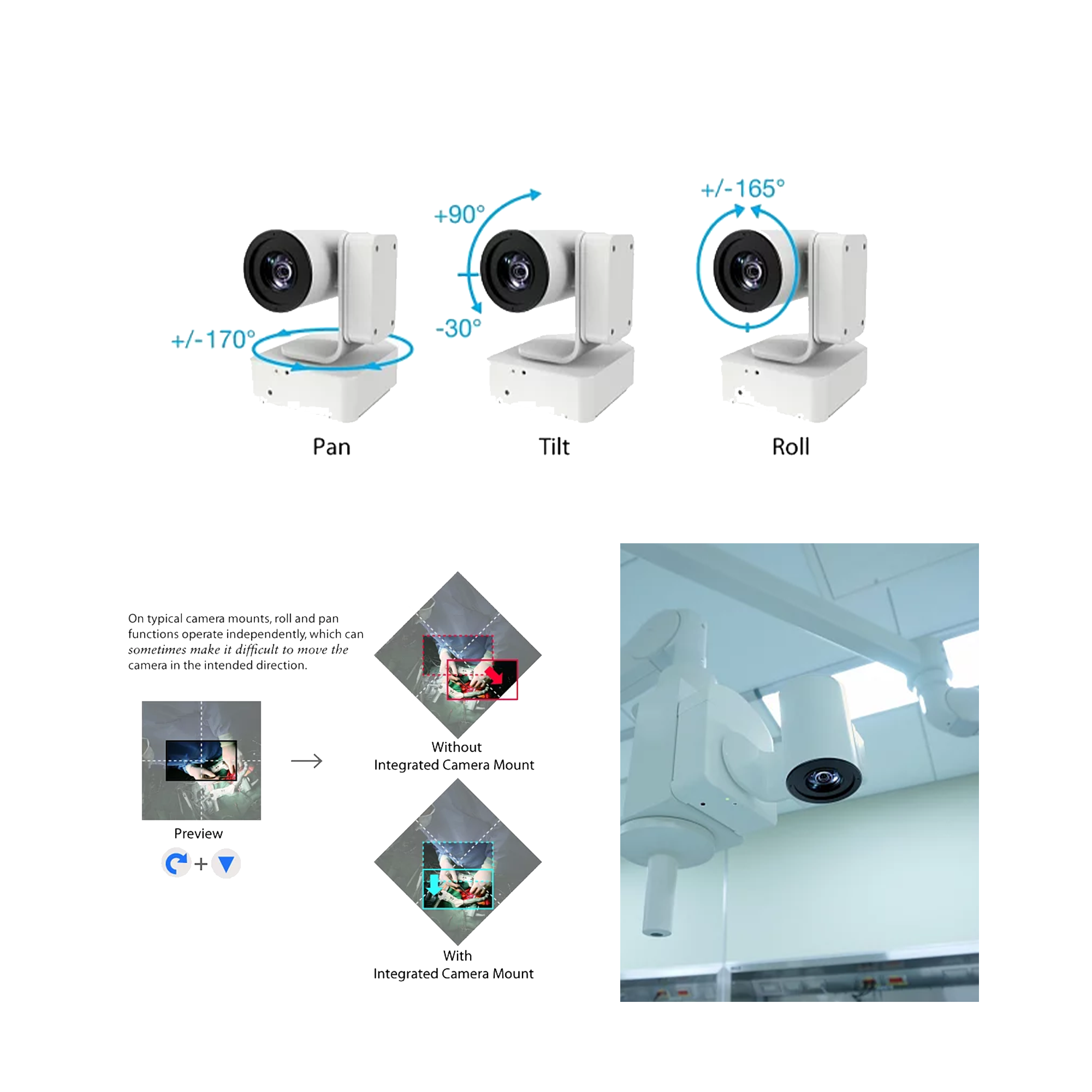 +/-170°
Pan

+90°
-30°
Tilt

+/-165°
Roll

On typical camera mounts, roll and pan functions operate independently, which can sometimes make it difficult to move the camera in the intended direction.

Preview
+

Without
Integrated Camera Mount

With
Integrated Camera Mount